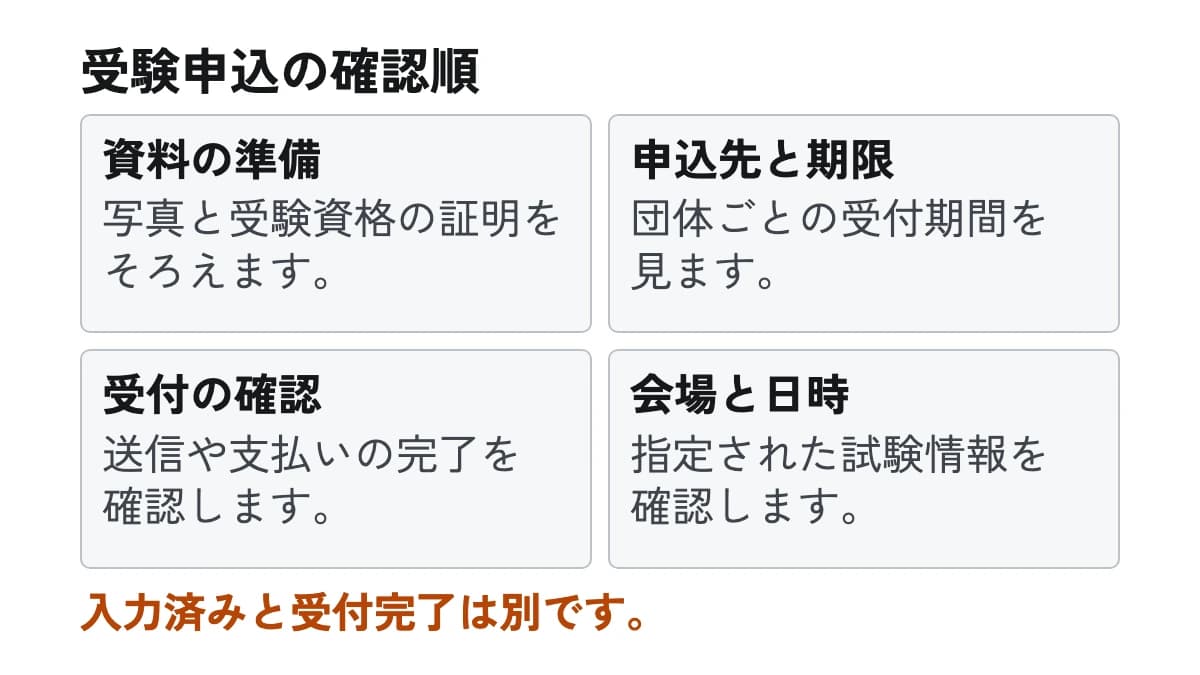 受験申込の確認順

資料の準備
写真と受験資格の証明をそろえます。

申込先と期限
団体ごとの受付期間を見ます。

受付の確認
送信や支払いの完了を確認します。

会場と日時
指定された試験情報を確認します。

入力済みと受付完了は別です。