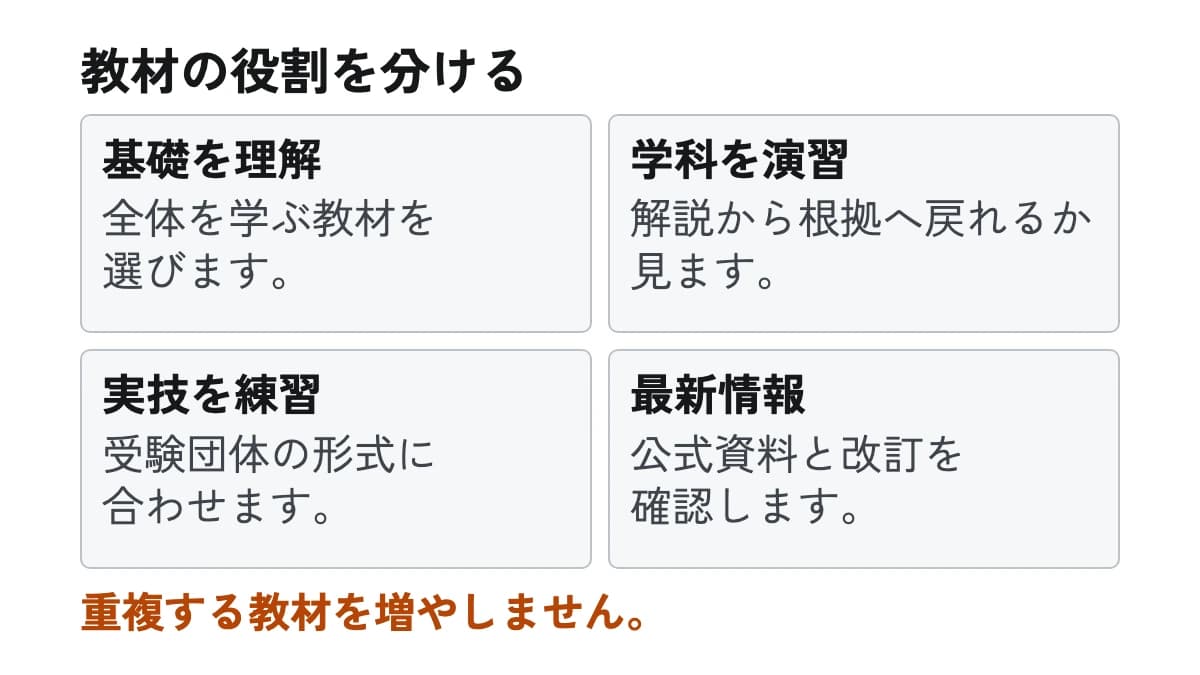 教材の役割を分ける

基礎を理解
全体を学ぶ教材を選びます。

学科を演習
解説から根拠へ戻れるか見ます。

実技を練習
受験団体の形式に合わせます。

最新情報
公式資料と改訂を確認します。

重複する教材を増やしません。