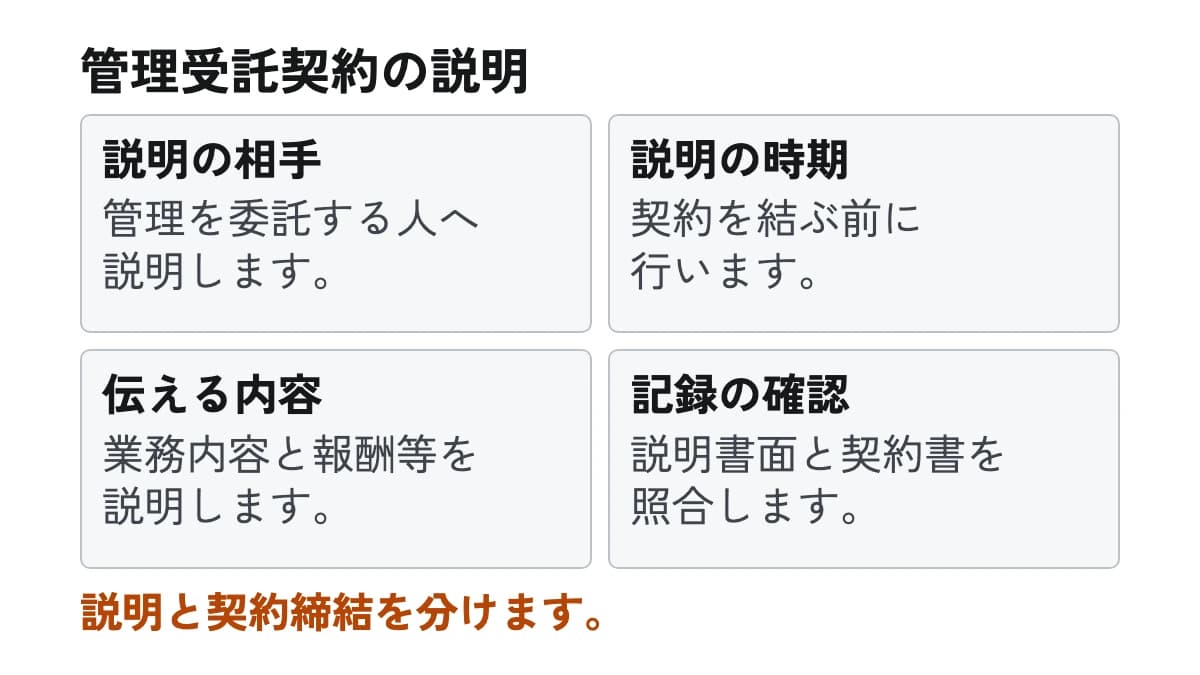 管理受託契約の説明

説明の相手
管理を委託する人へ説明します。

説明の時期
契約を結ぶ前に行います。

伝える内容
業務内容と報酬等を説明します。

記録の確認
説明書面と契約書を照合します。

説明と契約締結を分けます。