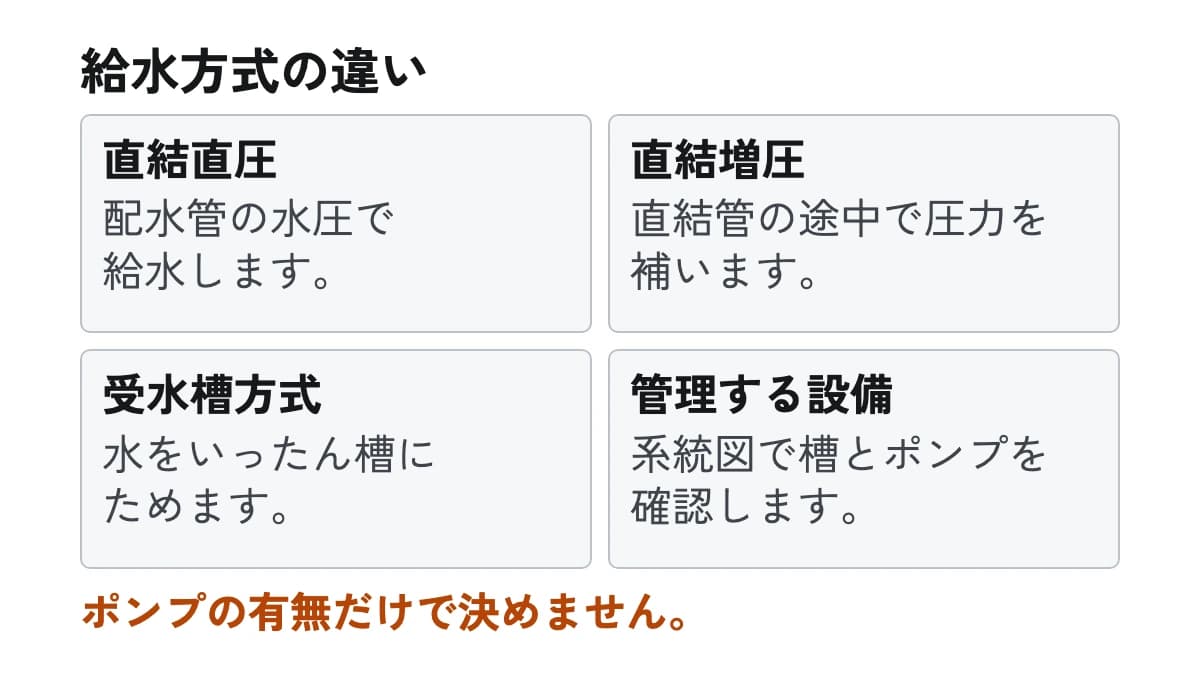 給水方式の違い

直結直圧
配水管の水圧で給水します。

直結増圧
直結管の途中で圧力を補います。

受水槽方式
水をいったん槽にためます。

管理する設備
系統図で槽とポンプを確認します。

ポンプの有無だけで決めません。