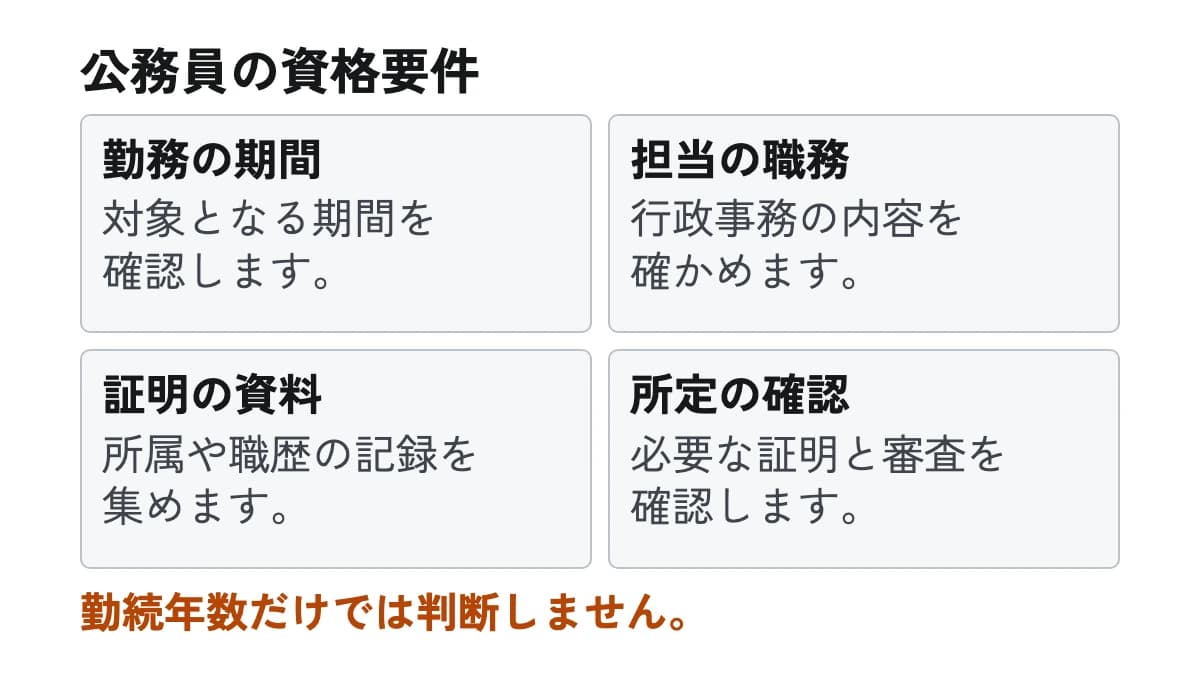 公務員の資格要件

勤務の期間
対象となる期間を確認します。

担当の職務
行政事務の内容を確かめます。

証明の資料
所属や職歴の記録を集めます。

所定の確認
必要な証明と審査を確認します。

勤続年数だけでは判断しません。