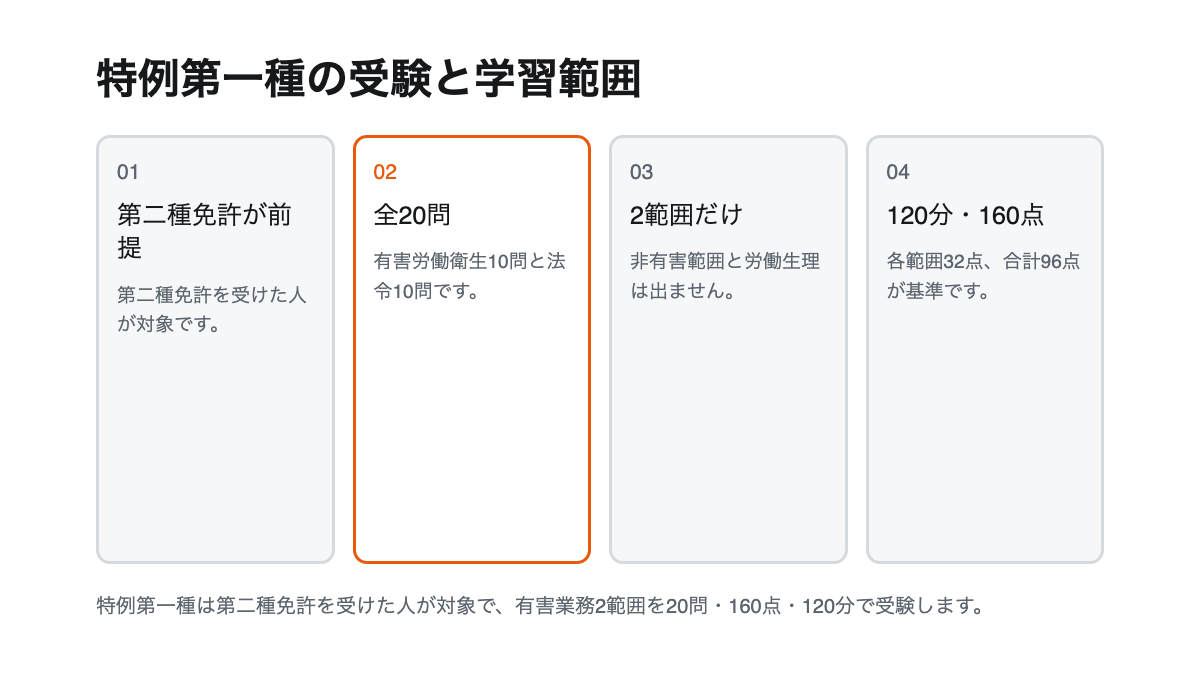 特例第一種の受験と学習範囲

01

第二種免許が前提

第二種免許を受けた人が対象です。

02

全20問

有害労働衛生10問と法令10問です。

03

2範囲だけ

非有害範囲と労働生理は出ません。

04

120分・160点

各範囲32点、合計96点が基準です。

特例第一種は第二種免許を受けた人が対象で、有害業務2範囲を20問・160点・120分で受験します。